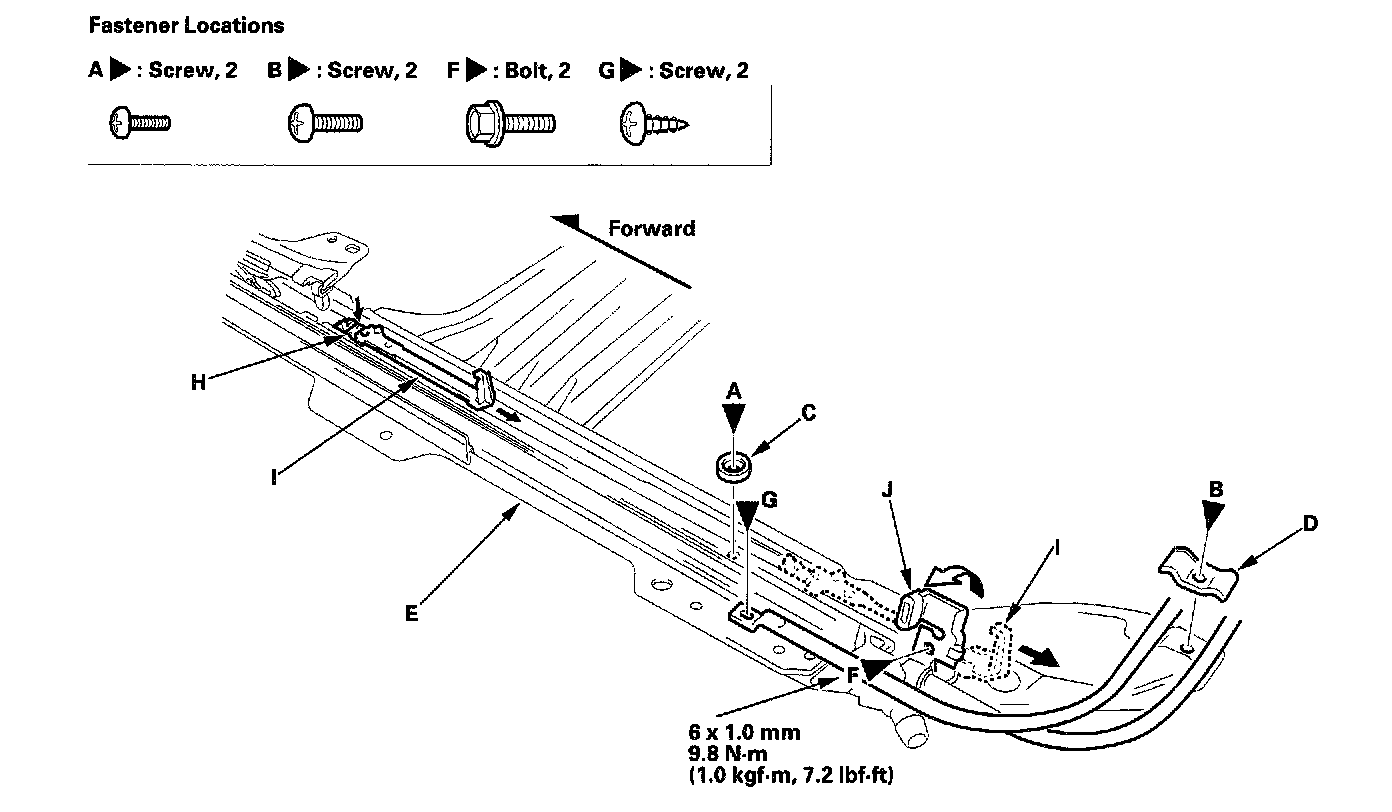 Fastener Locations

A ▶ : Screw, 2 B ▶ : Screw, 2 F ▶ : Bolt, 2 G ▶ : Screw, 2

Forward

H

I

A

C

G

J

B

D

I

E

F

6 x 1.0 mm
9.8 N·m
(1.0 kgf·m, 7.2 lbf·ft)