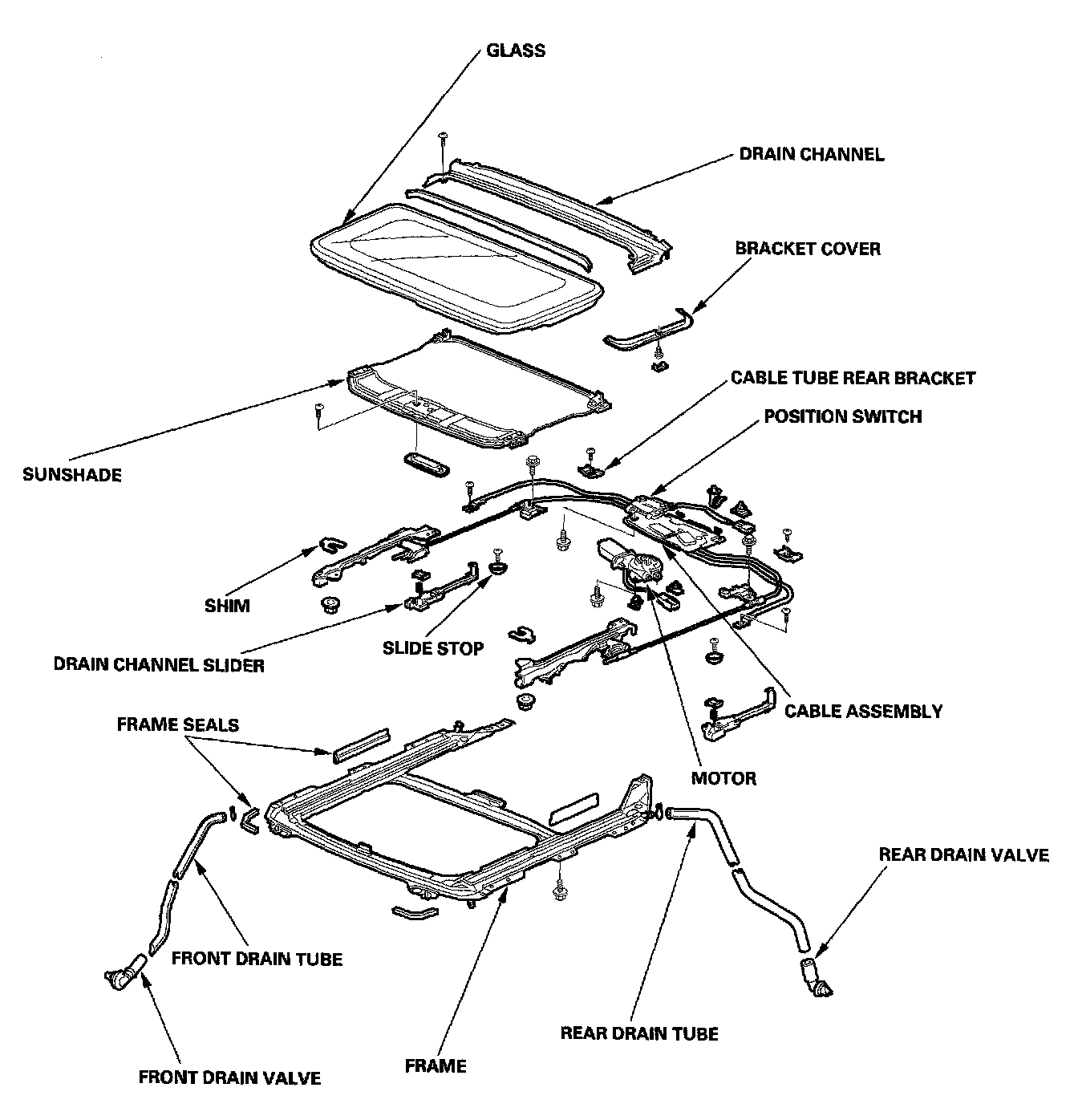 GLASS

DRAIN CHANNEL

BRACKET COVER

CABLE TUBE REAR BRACKET

POSITION SWITCH

SUNSHADE

SHIM

DRAIN CHANNEL SLIDER

SLIDE STOP

CABLE ASSEMBLY

FRAME SEALS

MOTOR

REAR DRAIN VALVE

FRONT DRAIN TUBE

FRONT DRAIN VALVE

FRAME

REAR DRAIN TUBE