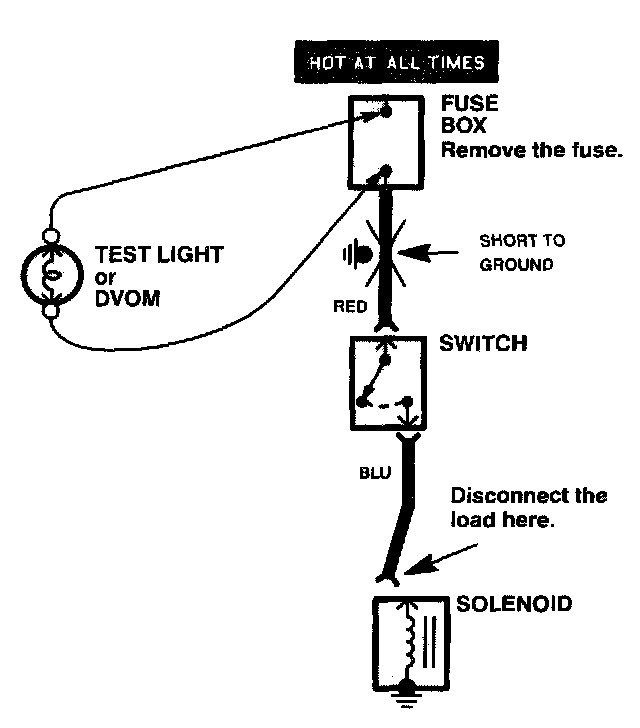 HOT AT ALL TIMES

FUSE BOX
Remove the fuse.

TEST LIGHT or DVOM

SHORT TO GROUND

RED

SWITCH

BLU

Disconnect the load here.

SOLENOID