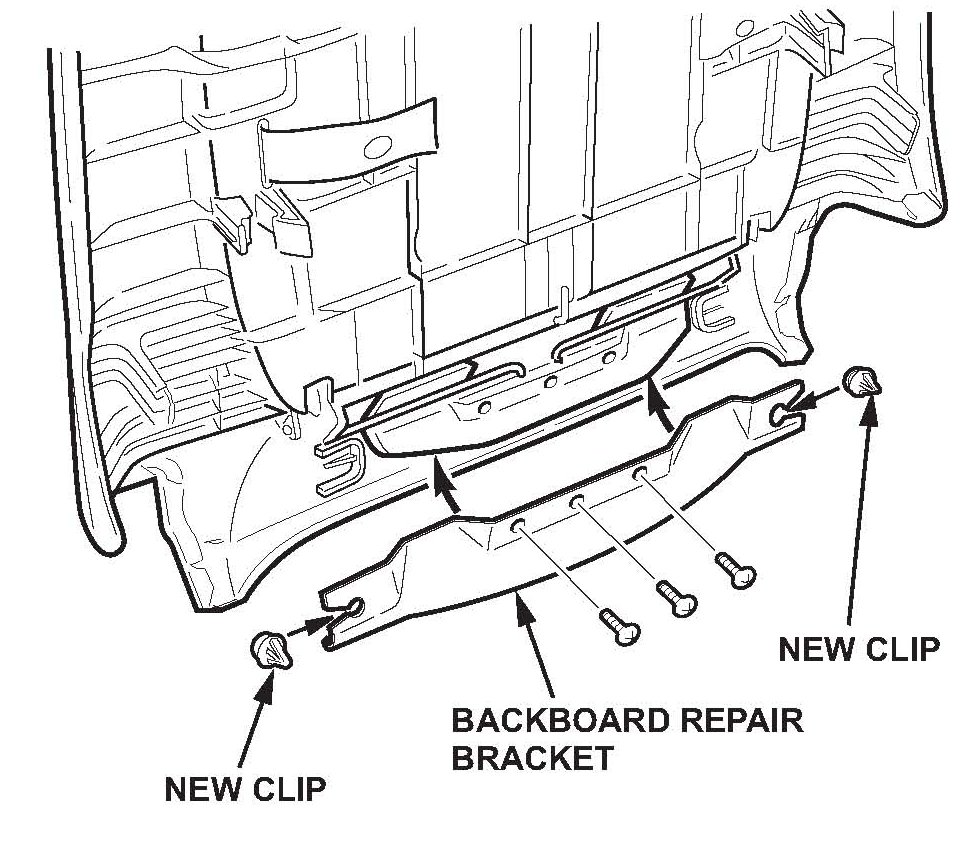 NEW CLIP

BACKBOARD REPAIR BRACKET

NEW CLIP