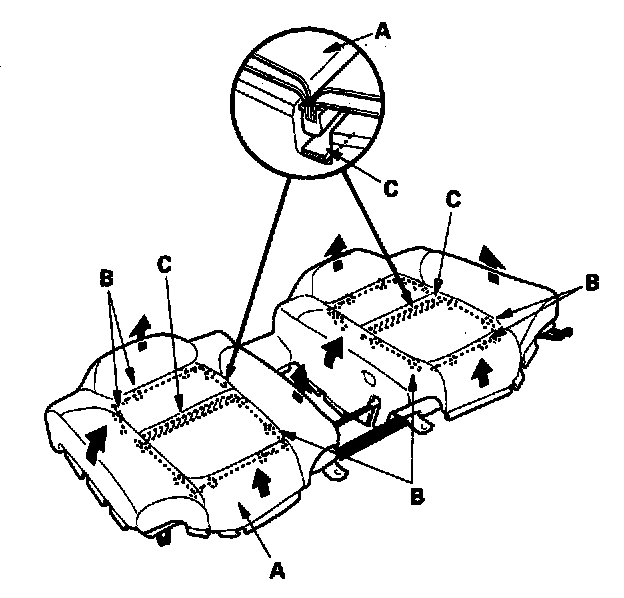 A
C
C
B
C
B
B
A