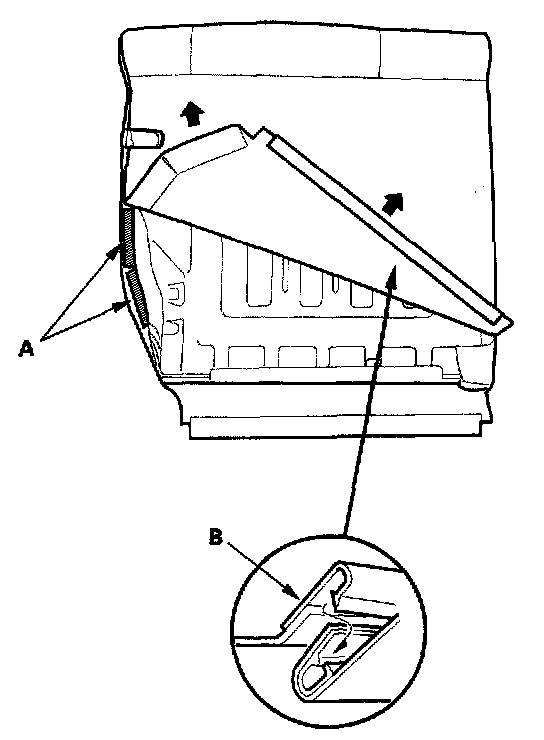 A

B