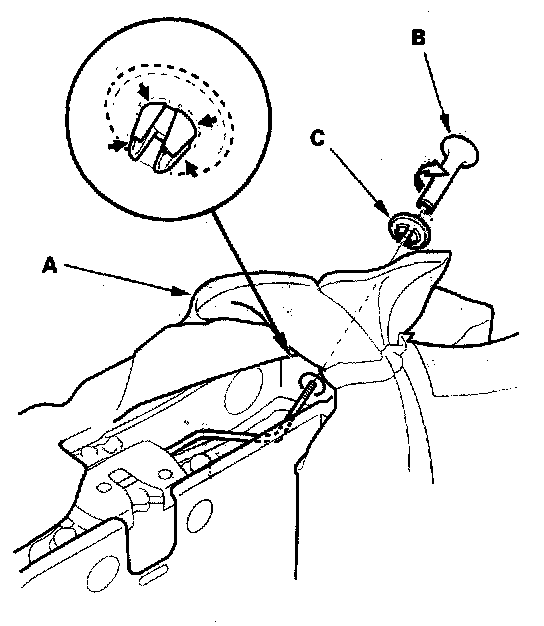 B
C
A