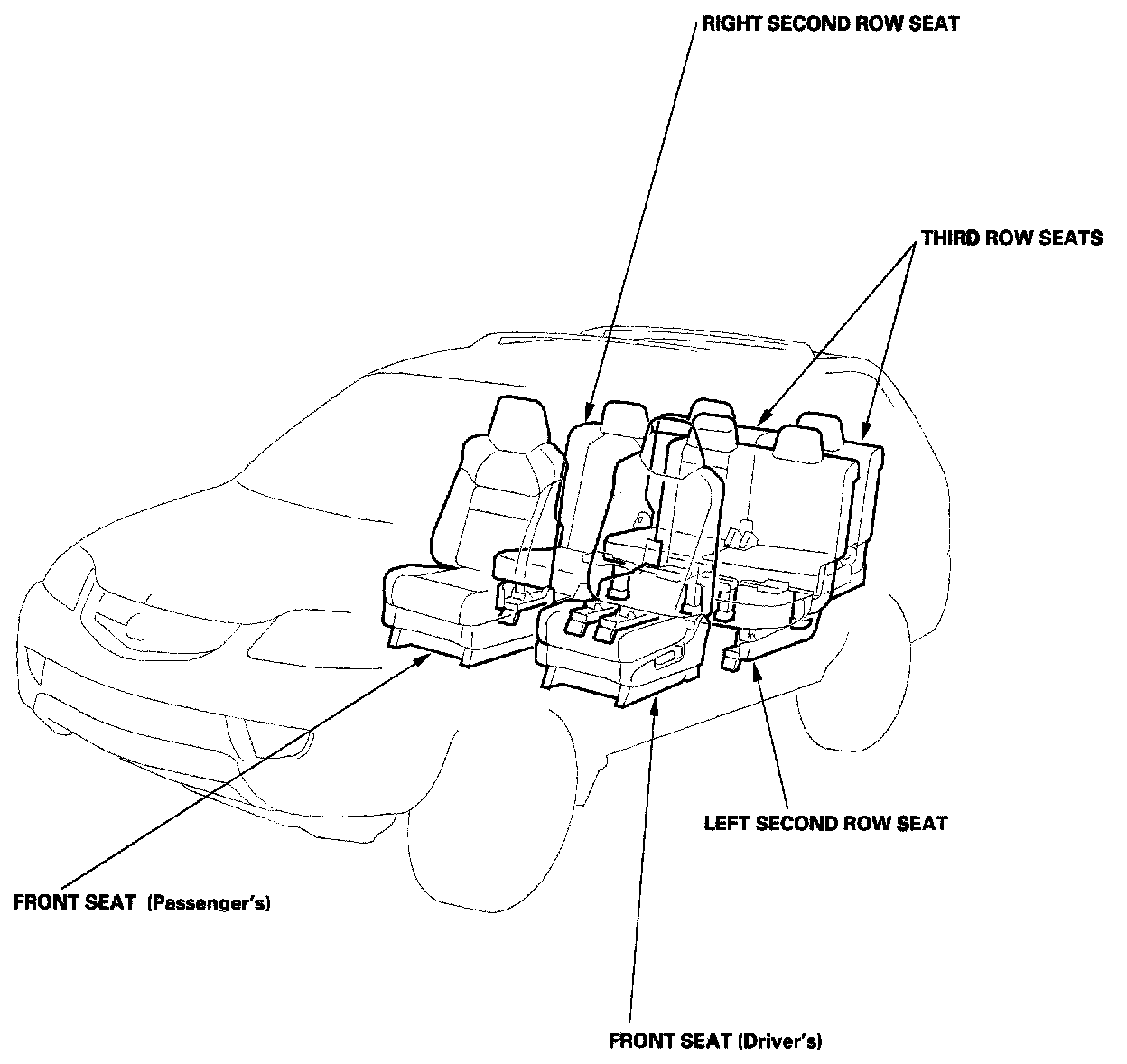 RIGHT SECOND ROW SEAT

THIRD ROW SEATS

LEFT SECOND ROW SEAT

FRONT SEAT (Passenger's)

FRONT SEAT (Driver's)