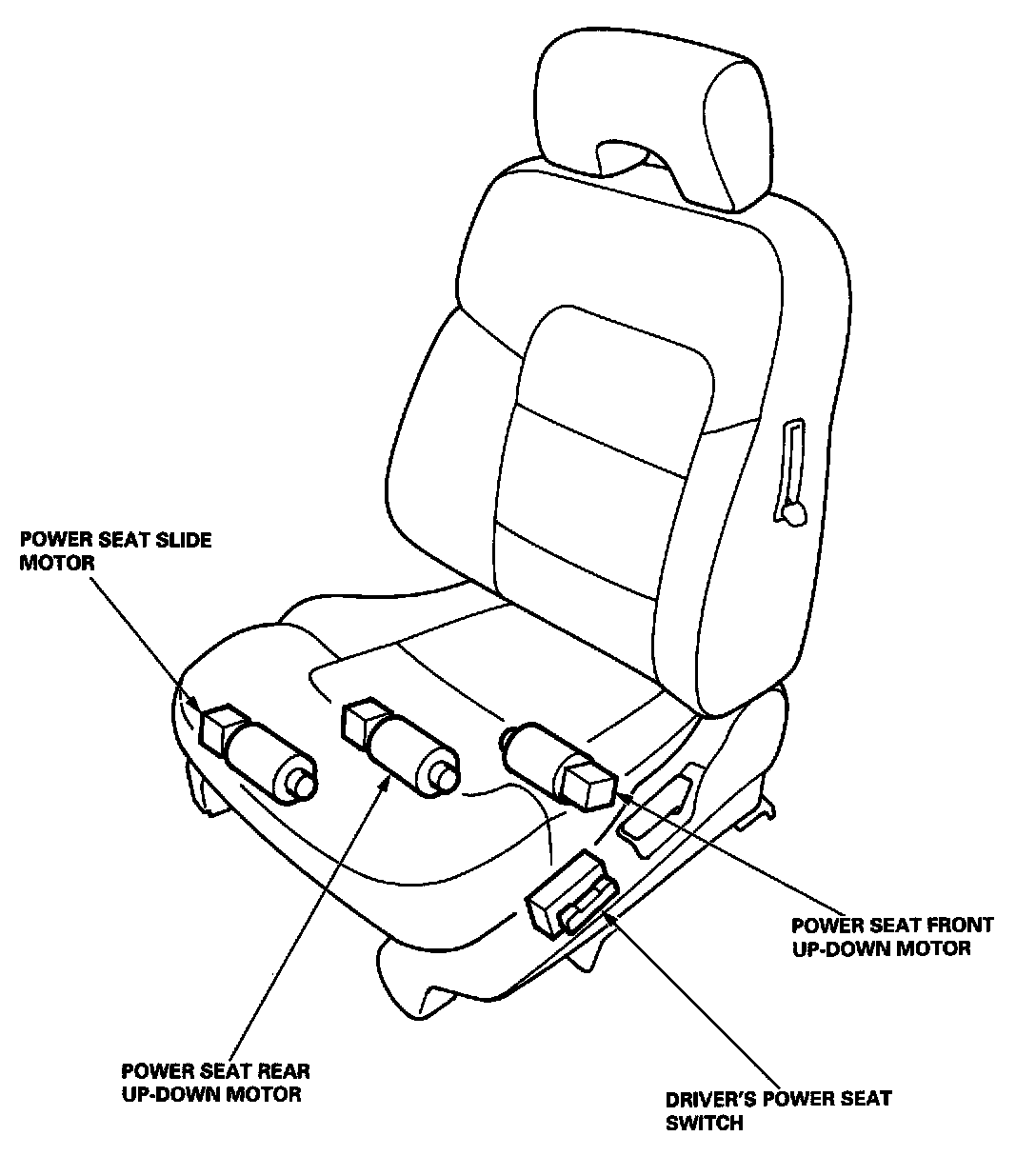 POWER SEAT SLIDE MOTOR

POWER SEAT FRONT UP-DOWN MOTOR

POWER SEAT REAR UP-DOWN MOTOR

DRIVER'S POWER SEAT SWITCH