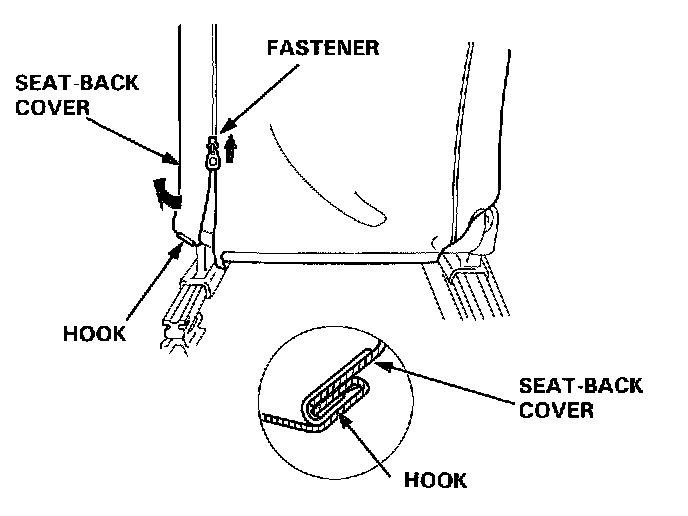 FASTENER

SEAT-BACK COVER

HOOK

SEAT-BACK COVER

HOOK