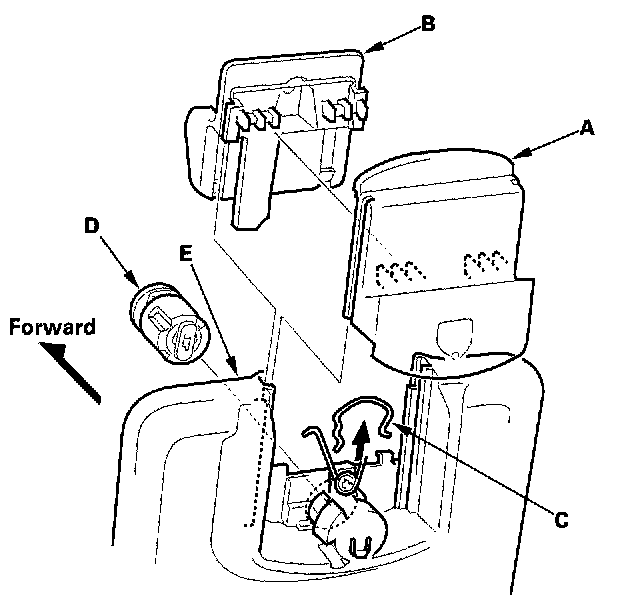 B

A

D

E

Forward

C