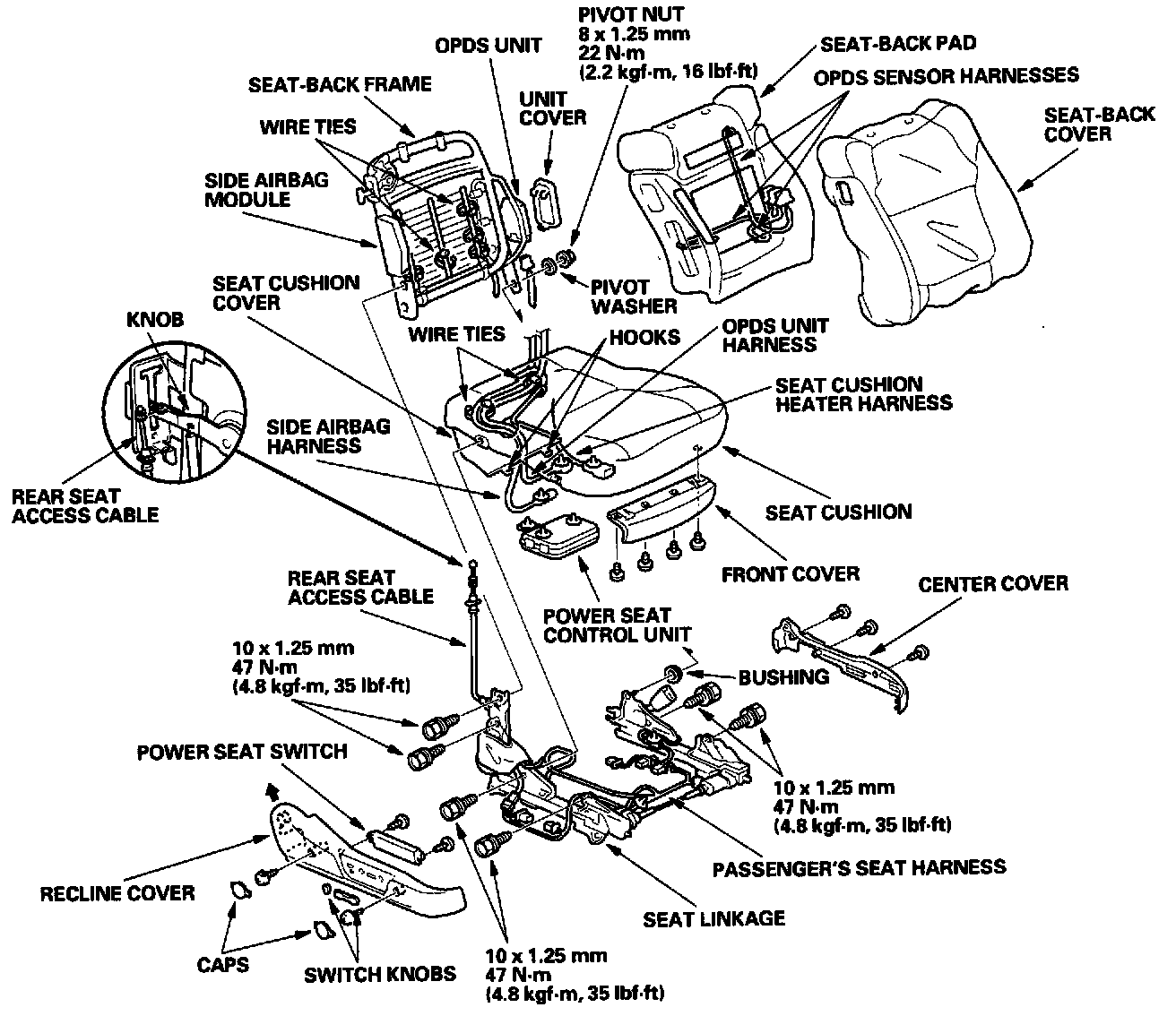 PIVOT NUT
8 x 1.25 mm
22 N·m
(2.2 kgf·m, 16 lbf·ft)

OPDS UNIT

SEAT-BACK PAD

OPDS SENSOR HARNESSES

SEAT-BACK FRAME

UNIT COVER

SEAT-BACK COVER

WIRE TIES

SIDE AIRBAG MODULE

SEAT CUSHION COVER

PIVOT WASHER

KNOB

WIRE TIES

HOOKS

OPDS UNIT HARNESS

SEAT CUSHION HEATER HARNESS

SIDE AIRBAG HARNESS

REAR SEAT ACCESS CABLE

SEAT CUSHION

FRONT COVER

REAR SEAT ACCESS CABLE

CENTER COVER

POWER SEAT CONTROL UNIT

10 x 1.25 mm
47 N·m
(4.8 kgf·m, 35 lbf·ft)

BUSHING

POWER SEAT SWITCH

10 x 1.25 mm
47 N·m
(4.8 kgf·m, 35 lbf·ft)

PASSENGER'S SEAT HARNESS

RECLINE COVER

SEAT LINKAGE

CAPS

SWITCH KNOBS

10 x 1.25 mm
47 N·m
(4.8 kgf·m, 35 lbf·ft)