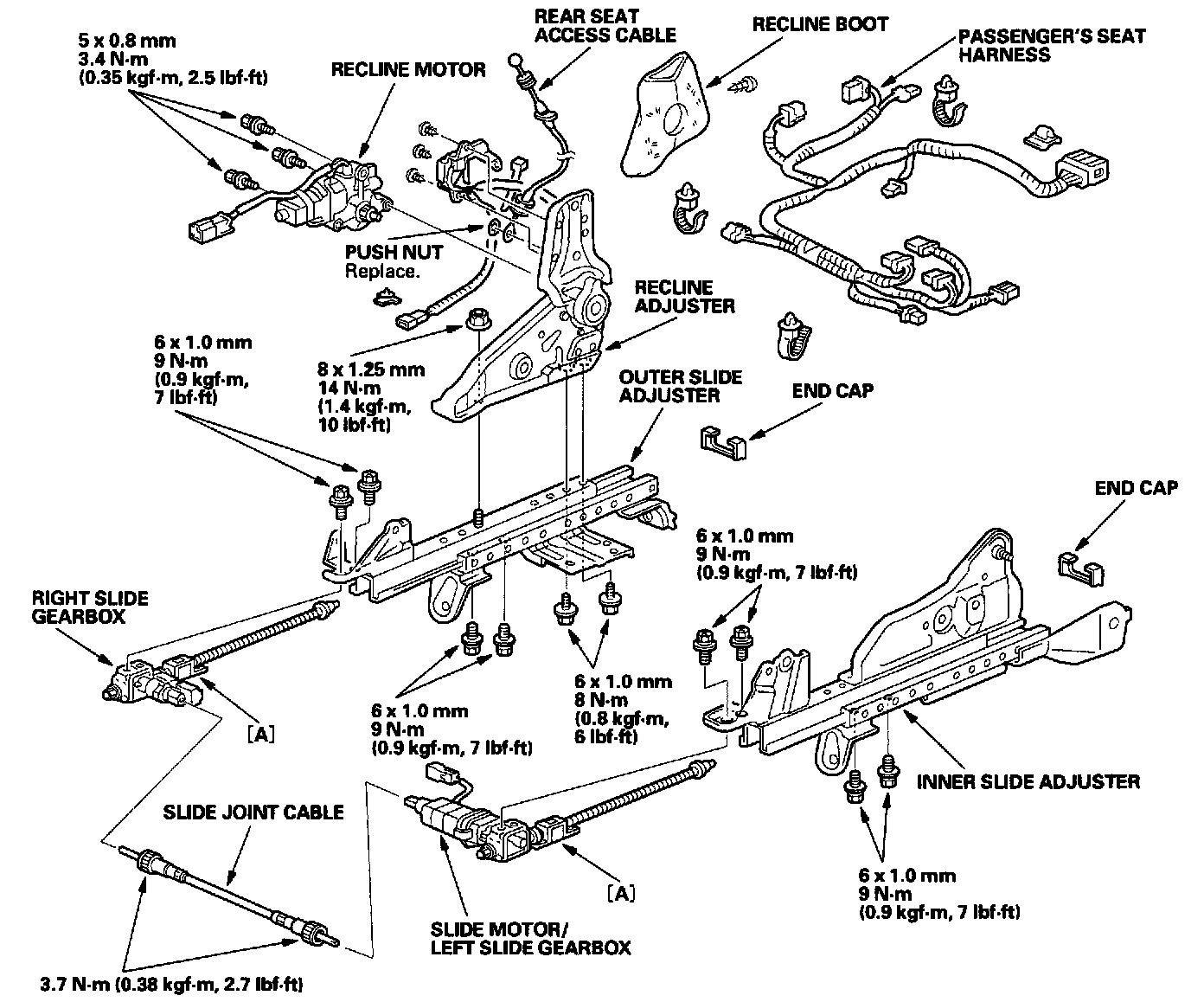 5 x 0.8 mm
3.4 N·m
(0.35 kgf·m, 2.5 lbf·ft)

RECLINE MOTOR

REAR SEAT
ACCESS CABLE

RECLINE BOOT

PASSENGER'S SEAT
HARNESS

PUSH NUT
Replace.

RECLINE
ADJUSTER

6 x 1.0 mm
9 N·m
(0.9 kgf·m,
7 lbf·ft)

8 x 1.25 mm
14 N·m
(1.4 kgf·m,
10 lbf·ft)

OUTER SLIDE
ADJUSTER

END CAP

END CAP

6 x 1.0 mm
9 N·m
(0.9 kgf·m, 7 lbf·ft)

RIGHT SLIDE
GEARBOX

[A]

6 x 1.0 mm
9 N·m
(0.9 kgf·m, 7 lbf·ft)

6 x 1.0 mm
8 N·m
(0.8 kgf·m,
6 lbf·ft)

INNER SLIDE ADJUSTER

SLIDE JOINT CABLE

[A]

6 x 1.0 mm
9 N·m
(0.9 kgf·m, 7 lbf·ft)

SLIDE MOTOR/
LEFT SLIDE GEARBOX

3.7 N·m (0.38 kgf·m, 2.7 lbf·ft)