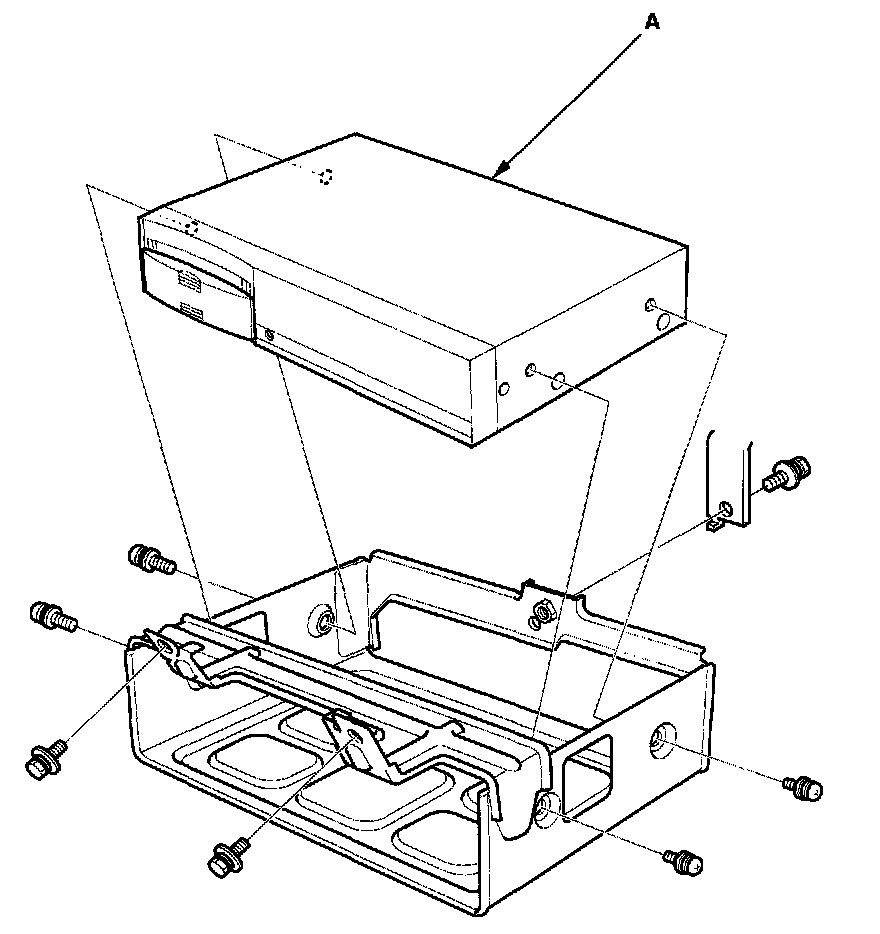 A