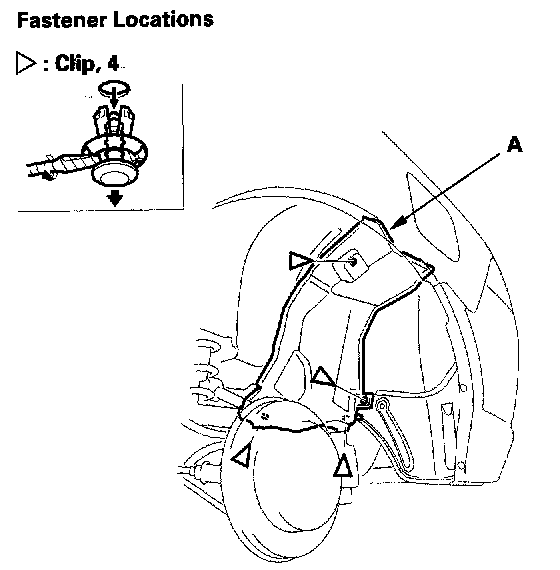 Fastener Locations

▷ : Clip, 4

A