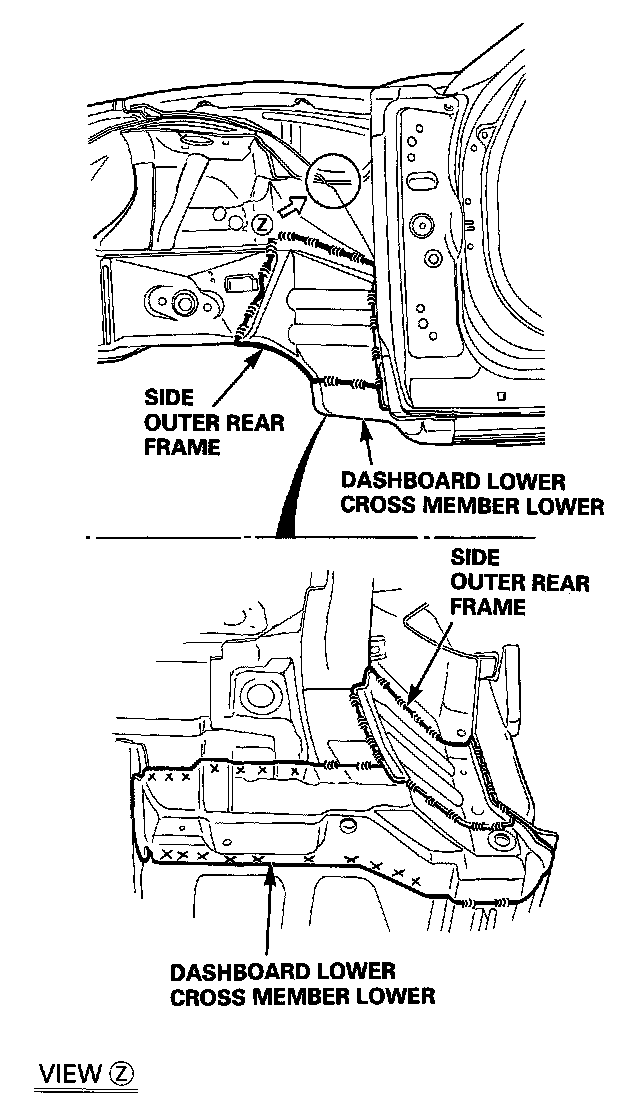 Z

SIDE OUTER REAR FRAME

DASHBOARD LOWER CROSS MEMBER LOWER

SIDE OUTER REAR FRAME

DASHBOARD LOWER CROSS MEMBER LOWER

VIEW Z