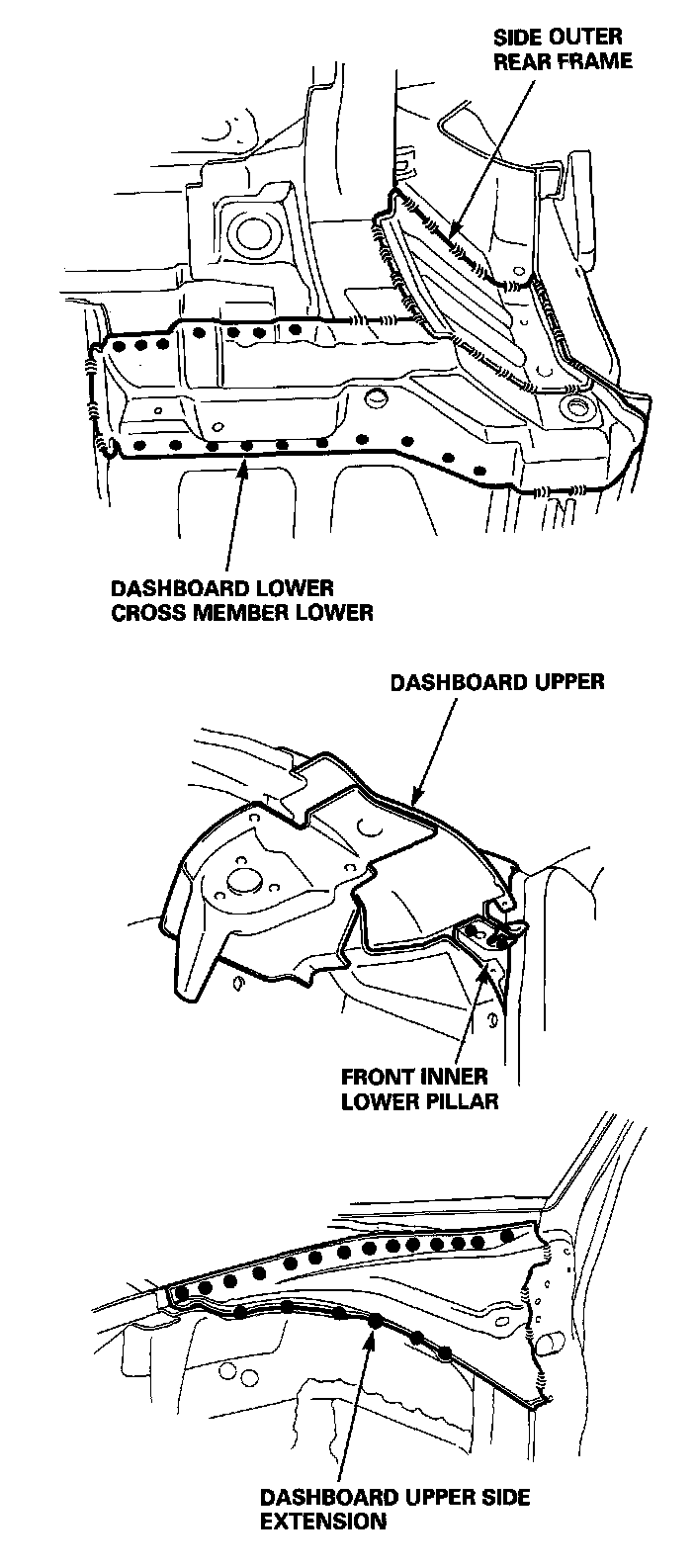 SIDE OUTER REAR FRAME

DASHBOARD LOWER CROSS MEMBER LOWER

DASHBOARD UPPER

FRONT INNER LOWER PILLAR

DASHBOARD UPPER SIDE EXTENSION