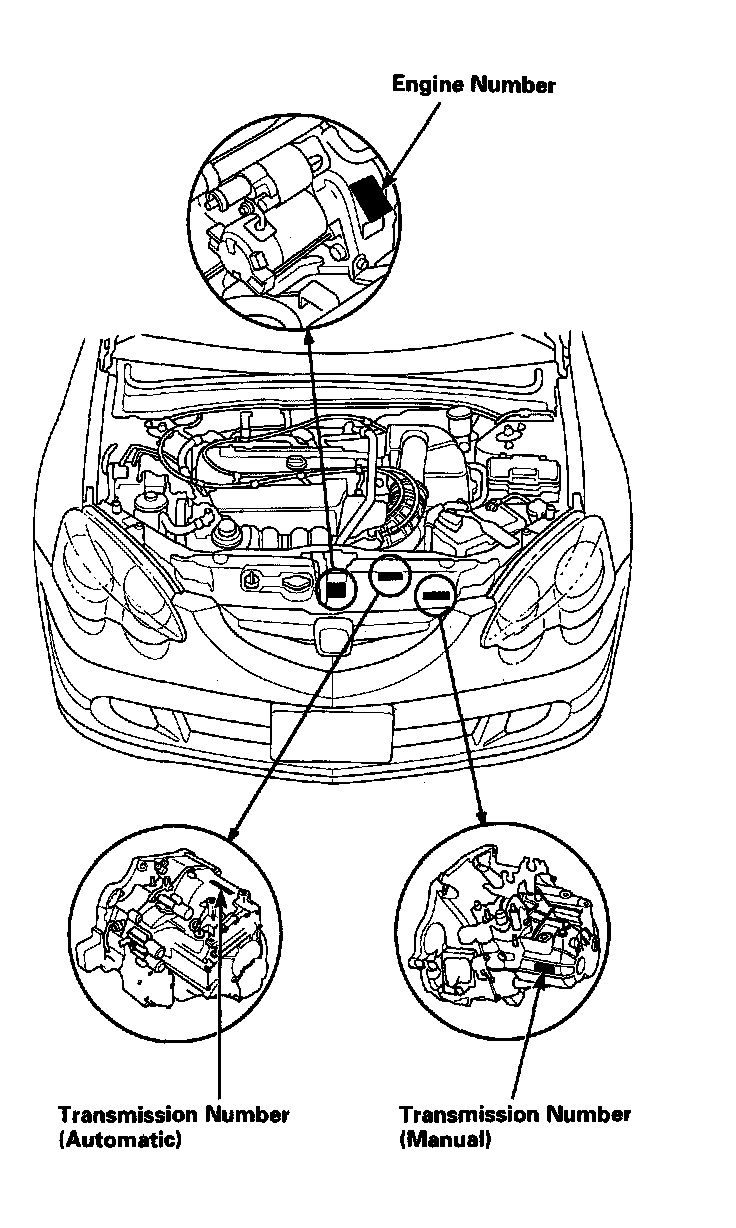 Engine Number

Transmission Number (Automatic)

Transmission Number (Manual)