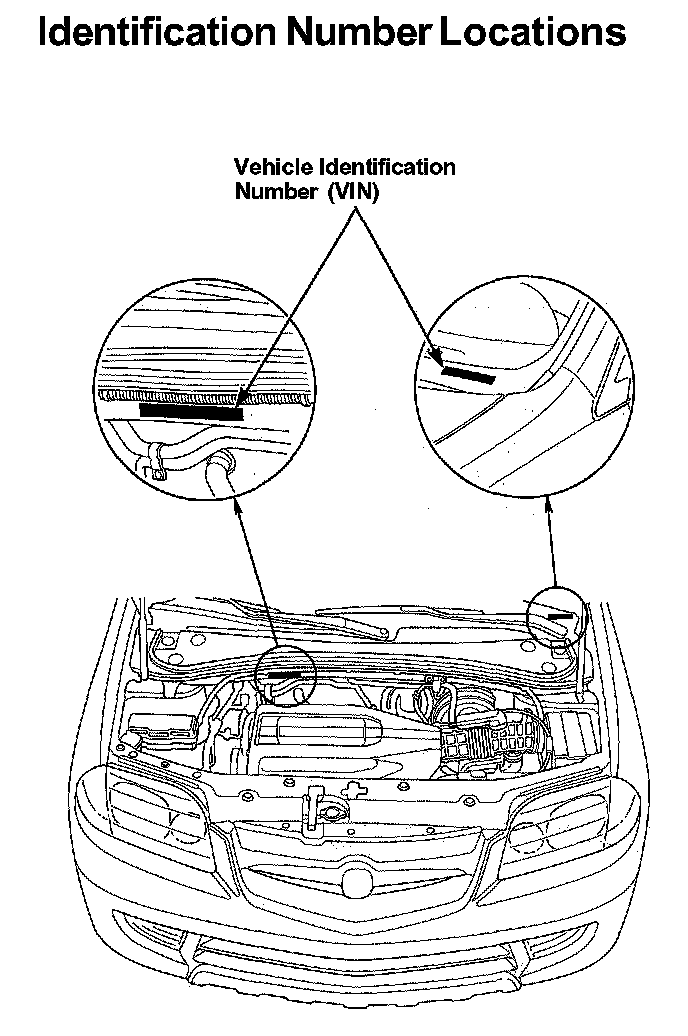 Identification Number Locations

Vehicle Identification Number (VIN)