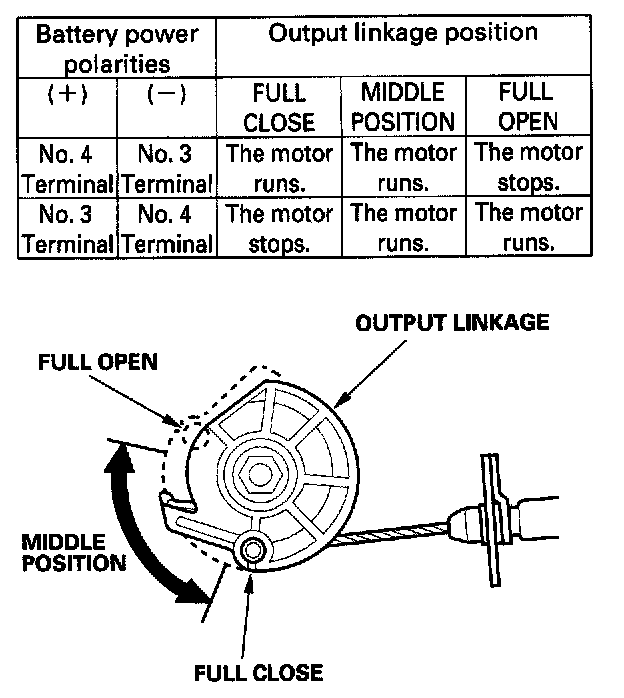 | Battery power polarities | | Output linkage position | | |
|---|---|---|---|---|
| (+) | (−) | FULL CLOSE | MIDDLE POSITION | FULL OPEN |
| No. 4 Terminal | No. 3 Terminal | The motor runs. | The motor runs. | The motor stops. |
| No. 3 Terminal | No. 4 Terminal | The motor stops. | The motor runs. | The motor runs. |

OUTPUT LINKAGE

FULL OPEN

MIDDLE POSITION

FULL CLOSE