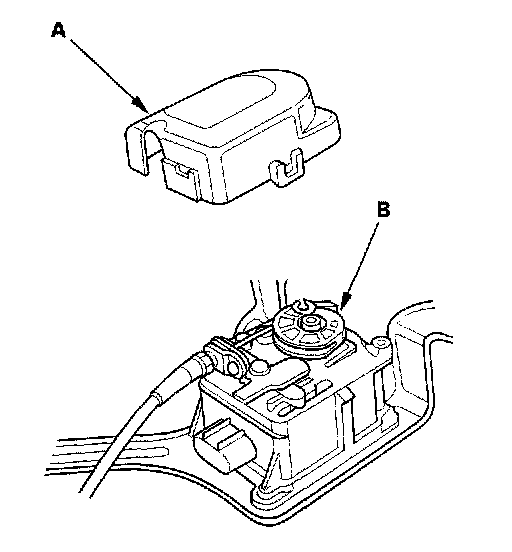 A

B