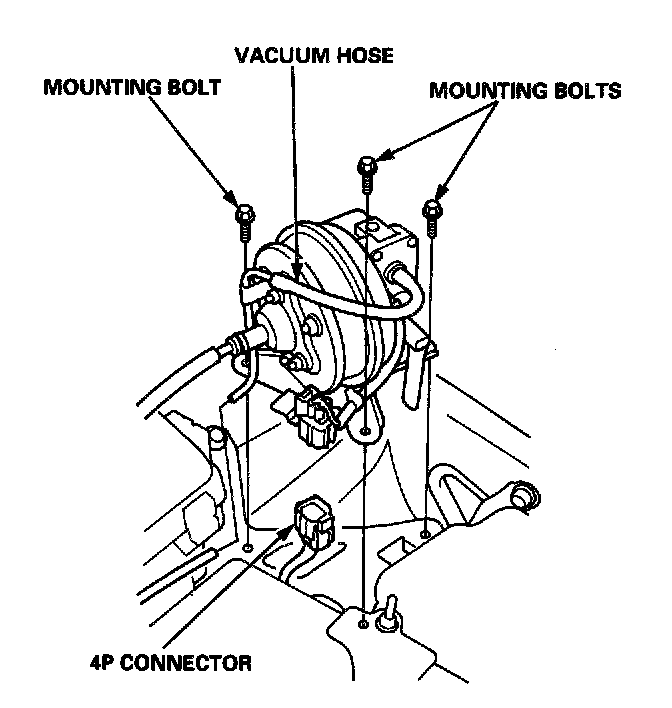 VACUUM HOSE

MOUNTING BOLT

MOUNTING BOLTS

4P CONNECTOR