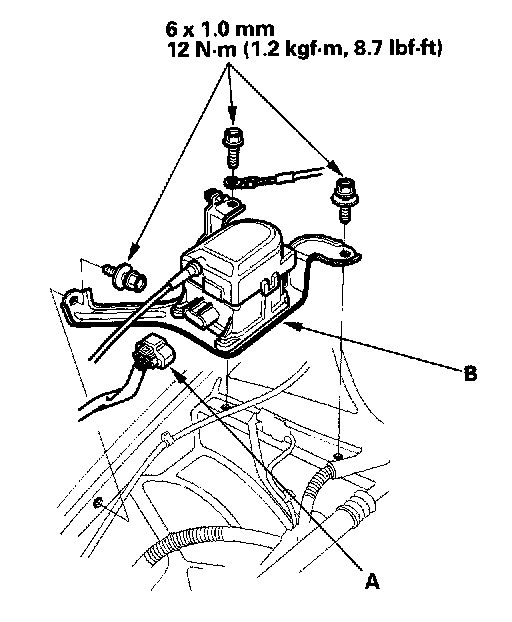 6 x 1.0 mm
12 N·m (1.2 kgf·m, 8.7 lbf·ft)

B

A