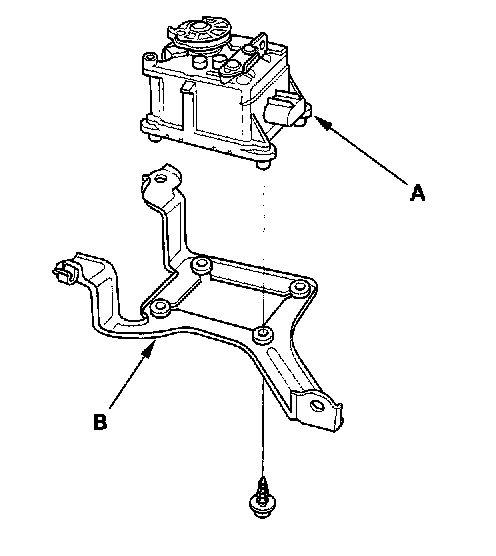 A

B