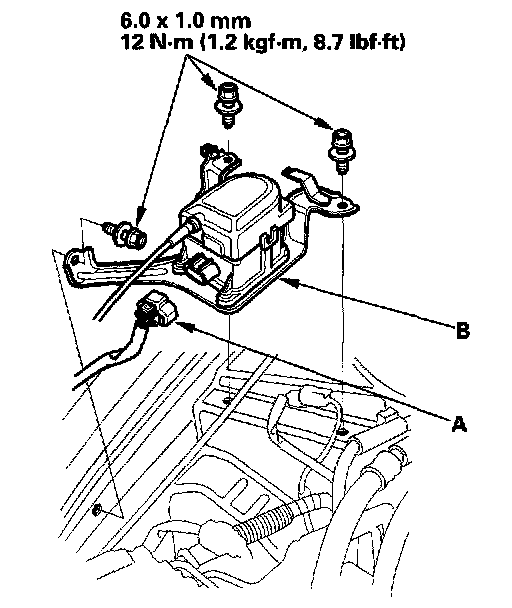 6.0 x 1.0 mm
12 N·m (1.2 kgf·m, 8.7 lbf·ft)

B

A