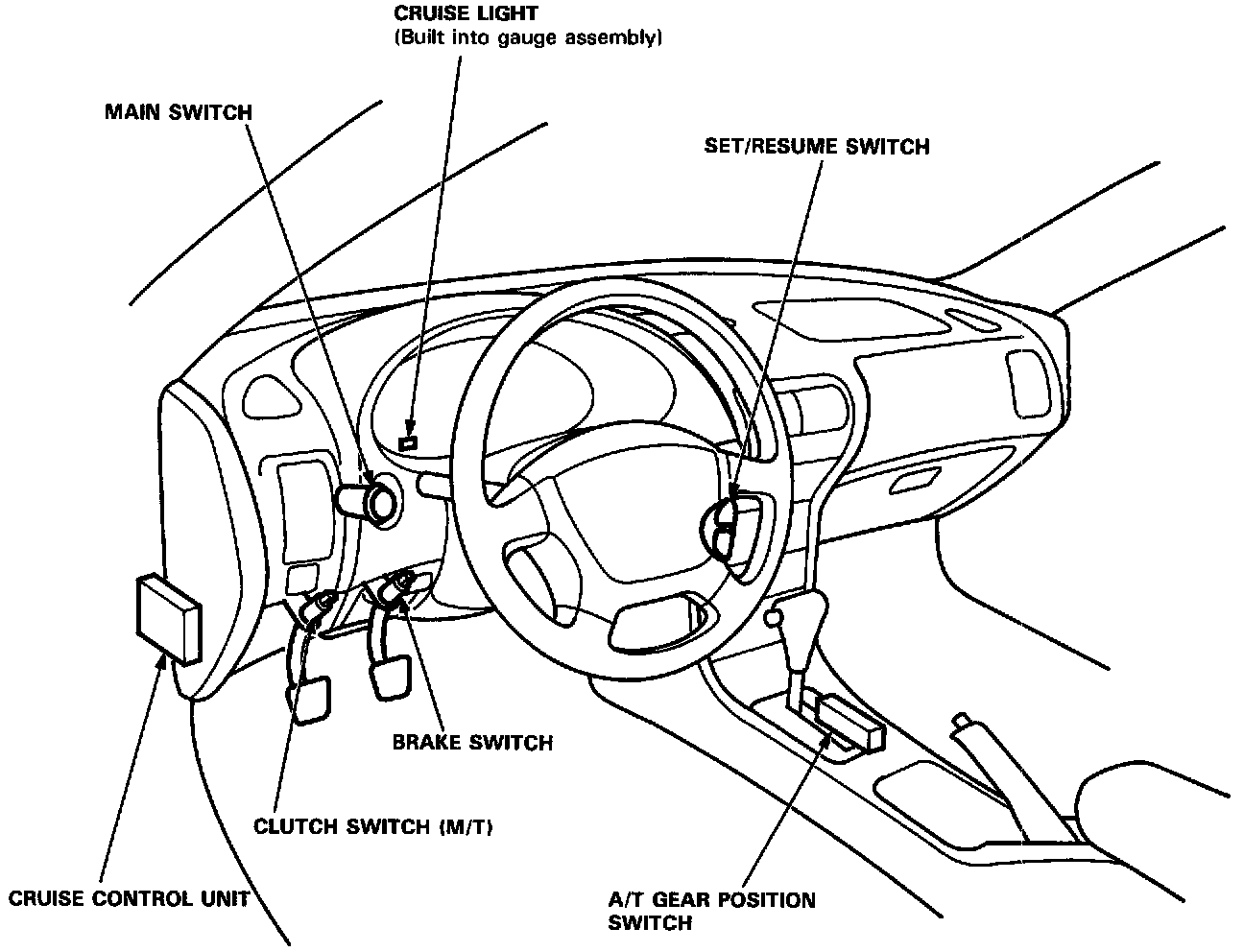 CRUISE LIGHT
(Built into gauge assembly)

MAIN SWITCH

SET/RESUME SWITCH

BRAKE SWITCH

CLUTCH SWITCH (M/T)

CRUISE CONTROL UNIT

A/T GEAR POSITION SWITCH