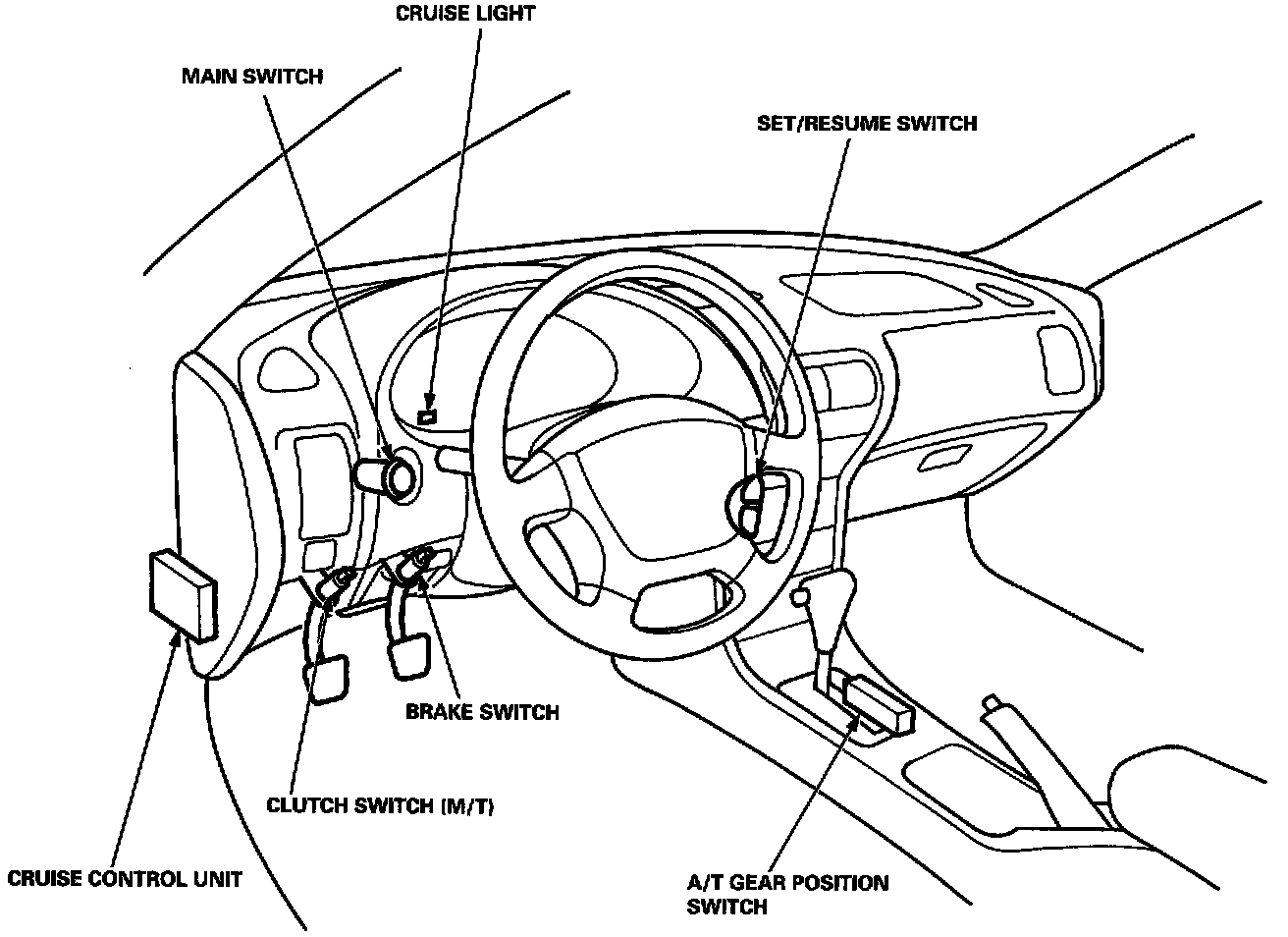 CRUISE LIGHT

MAIN SWITCH

SET/RESUME SWITCH

BRAKE SWITCH

CLUTCH SWITCH (M/T)

CRUISE CONTROL UNIT

A/T GEAR POSITION SWITCH