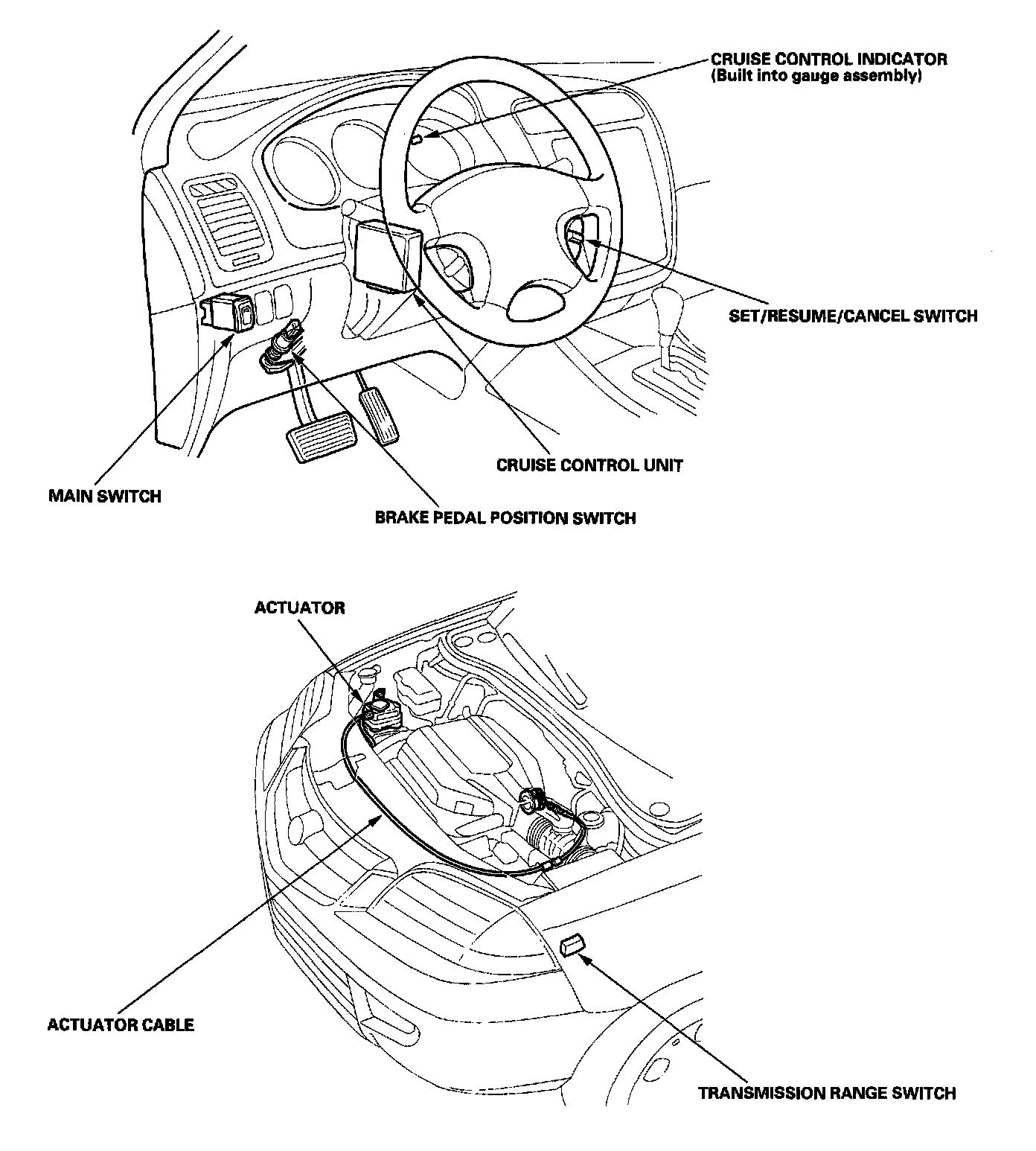 CRUISE CONTROL INDICATOR
(Built into gauge assembly)

SET/RESUME/CANCEL SWITCH

CRUISE CONTROL UNIT

MAIN SWITCH

BRAKE PEDAL POSITION SWITCH

ACTUATOR

ACTUATOR CABLE

TRANSMISSION RANGE SWITCH