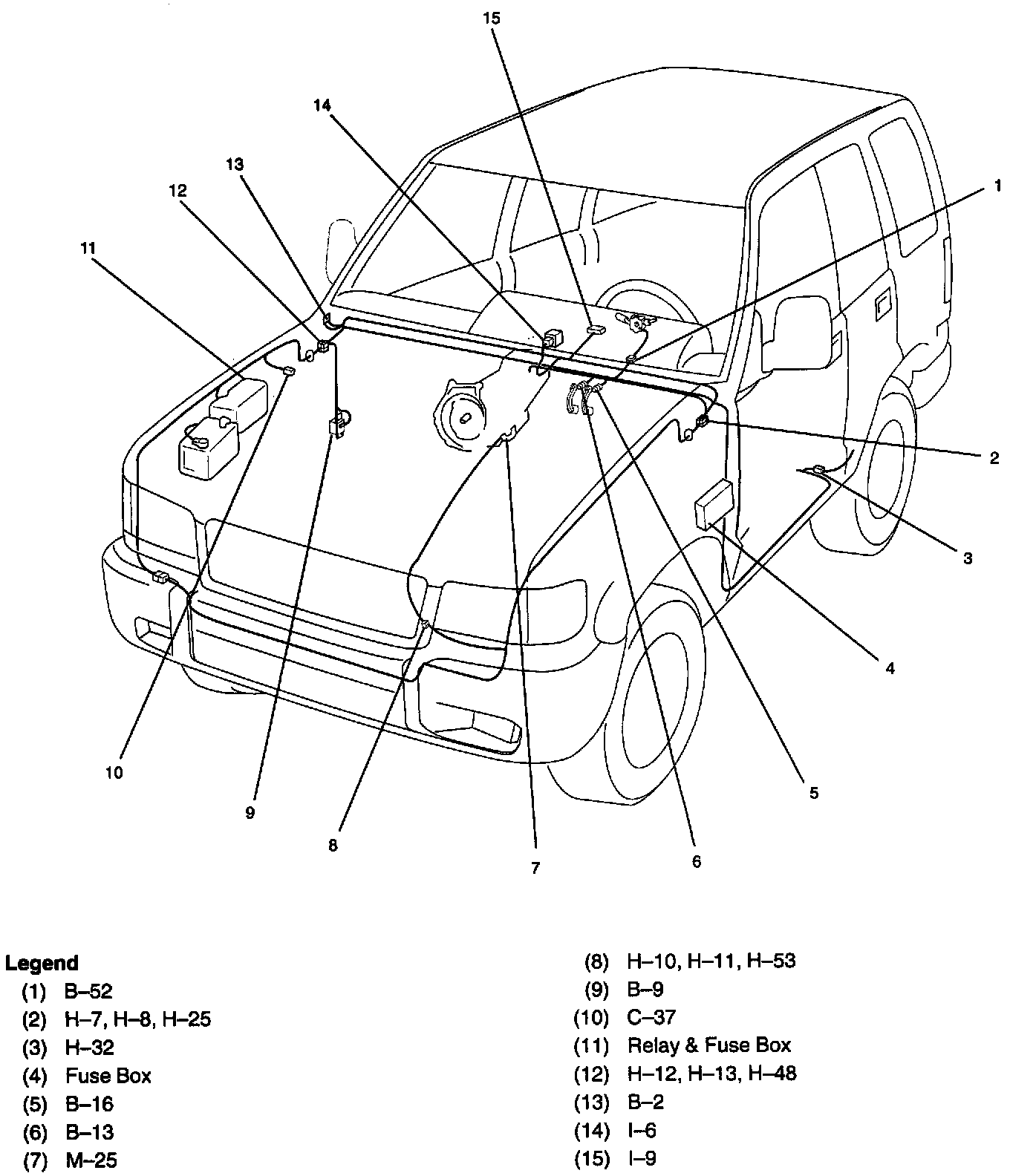 15
14
13
12
11
1
2
3
4
5
6
7
8
9
10

Legend
(1) B–52
(2) H–7, H–8, H–25
(3) H–32
(4) Fuse Box
(5) B–16
(6) B–13
(7) M–25
(8) H–10, H–11, H–53
(9) B–9
(10) C–37
(11) Relay & Fuse Box
(12) H–12, H–13, H–48
(13) B–2
(14) I–6
(15) I–9