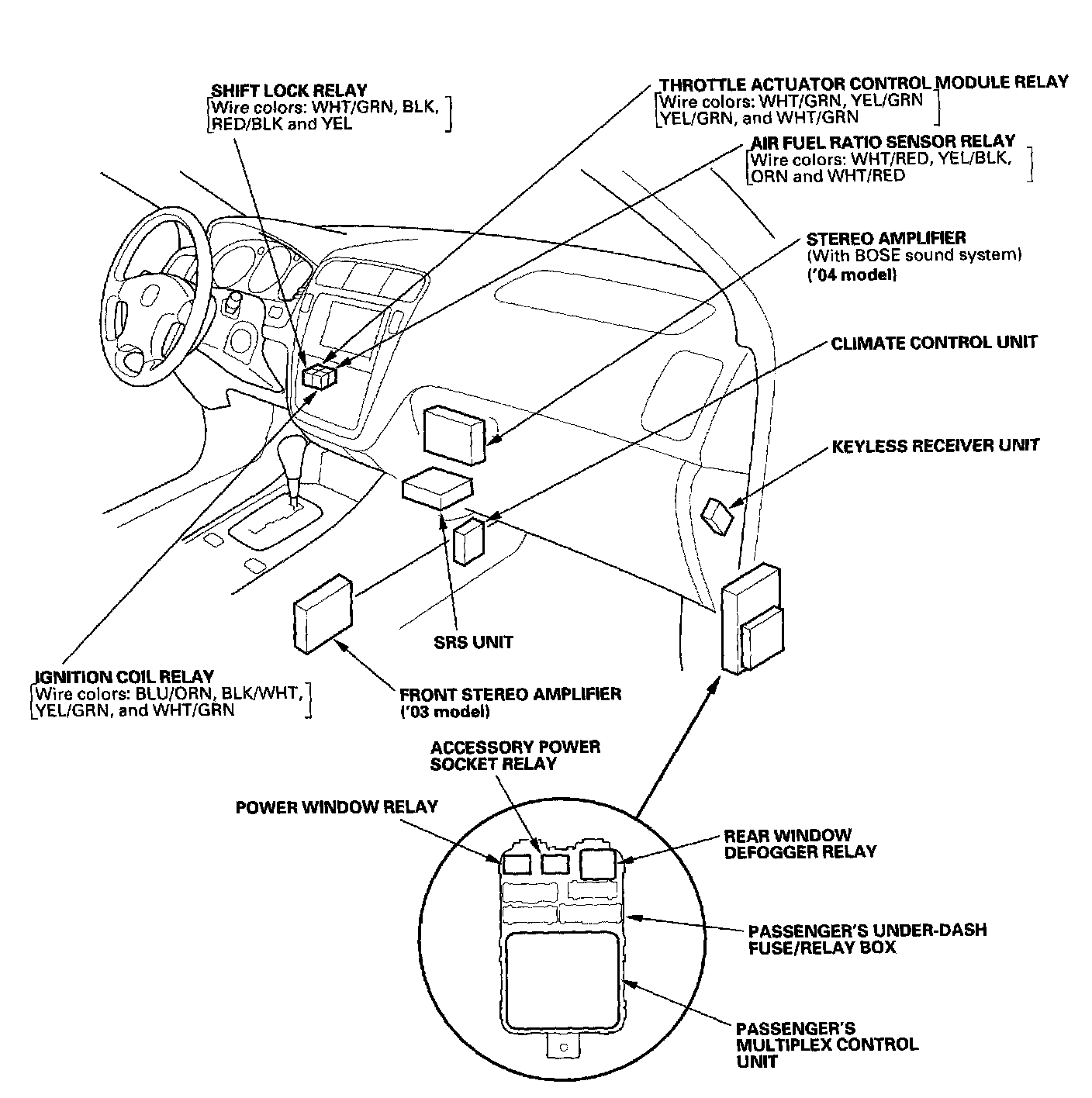 SHIFT LOCK RELAY
[Wire colors: WHT/GRN, BLK, RED/BLK and YEL]

THROTTLE ACTUATOR CONTROL MODULE RELAY
[Wire colors: WHT/GRN, YEL/GRN YEL/GRN, and WHT/GRN]

AIR FUEL RATIO SENSOR RELAY
[Wire colors: WHT/RED, YEL/BLK, ORN and WHT/RED]

STEREO AMPLIFIER
(With BOSE sound system)
('04 model)

CLIMATE CONTROL UNIT

KEYLESS RECEIVER UNIT

SRS UNIT

IGNITION COIL RELAY
[Wire colors: BLU/ORN, BLK/WHT, YEL/GRN, and WHT/GRN]

FRONT STEREO AMPLIFIER
('03 model)

ACCESSORY POWER SOCKET RELAY

POWER WINDOW RELAY

REAR WINDOW DEFOGGER RELAY

PASSENGER'S UNDER-DASH FUSE/RELAY BOX

PASSENGER'S MULTIPLEX CONTROL UNIT