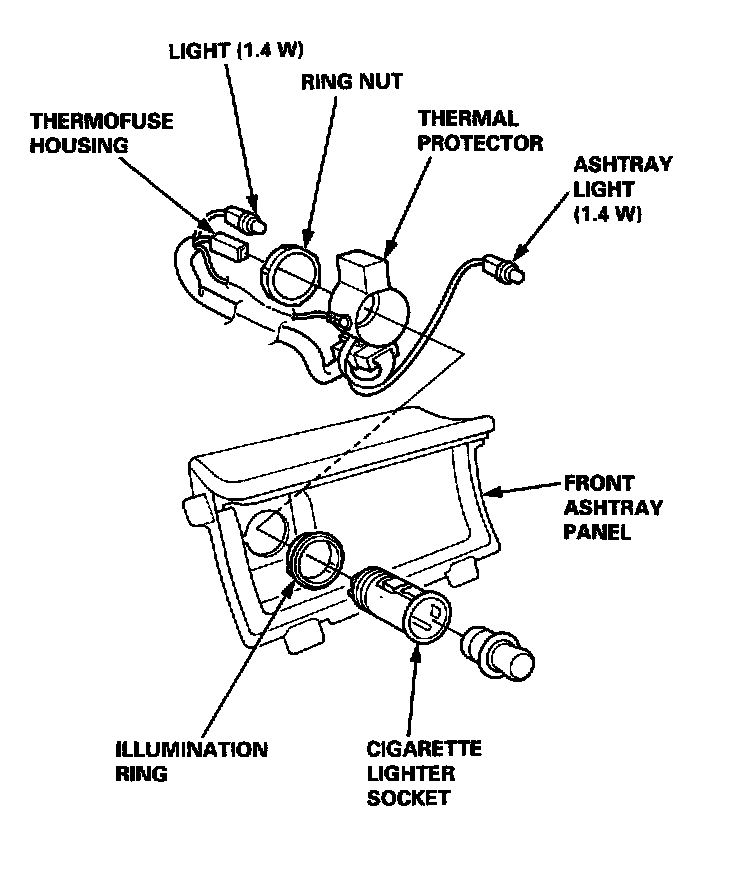 LIGHT (1.4 W)

RING NUT

THERMOFUSE HOUSING

THERMAL PROTECTOR

ASHTRAY LIGHT (1.4 W)

FRONT ASHTRAY PANEL

ILLUMINATION RING

CIGARETTE LIGHTER SOCKET