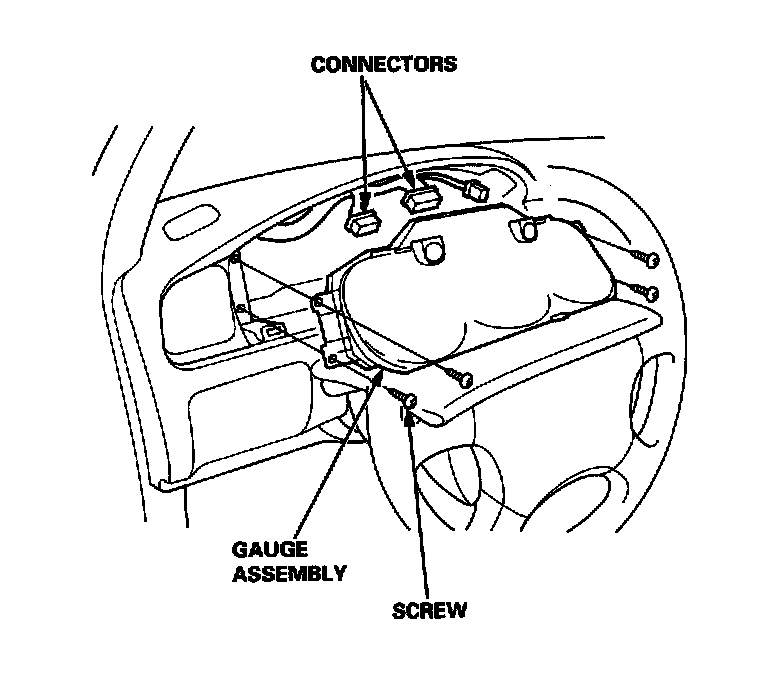 CONNECTORS

GAUGE ASSEMBLY

SCREW