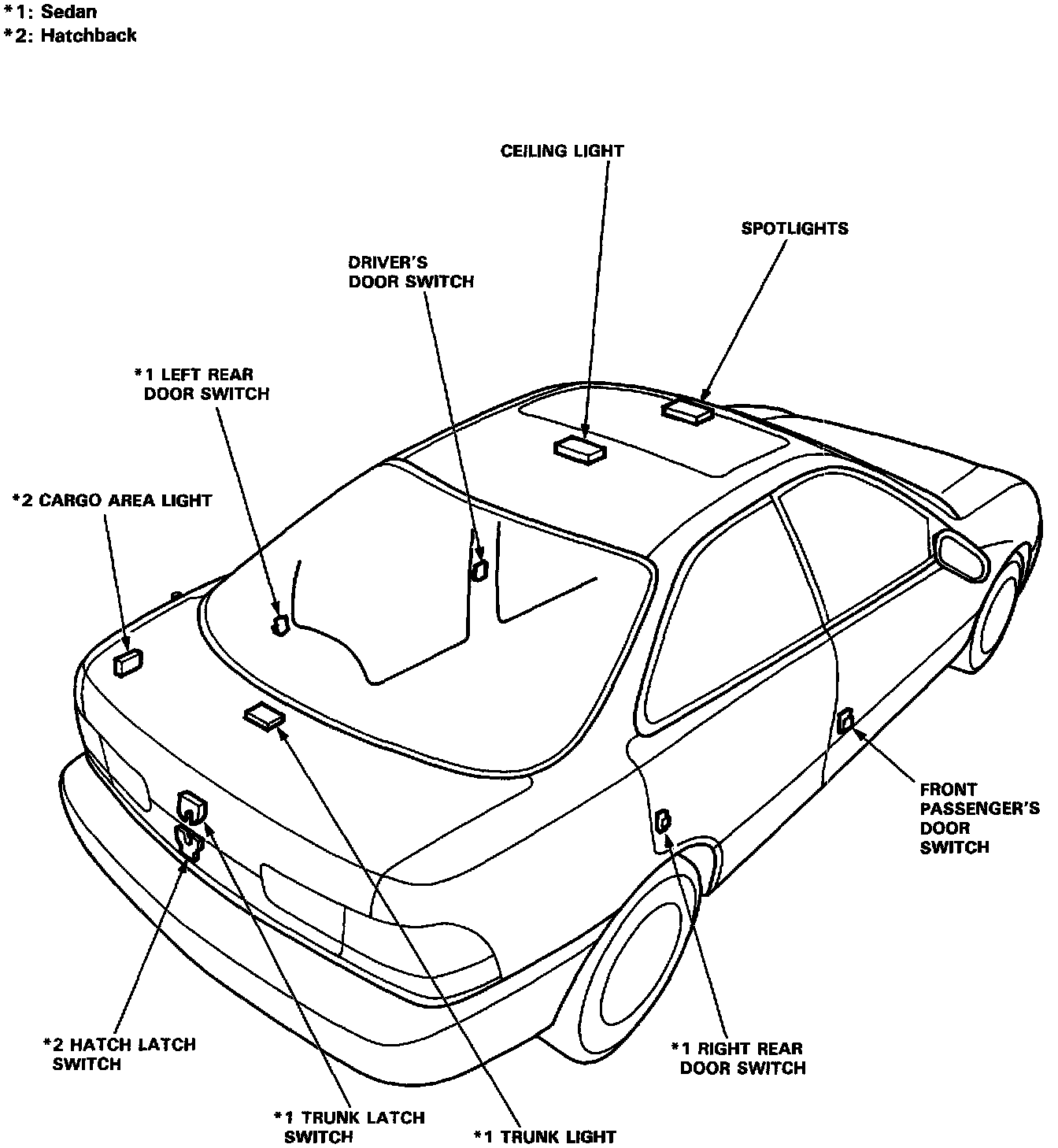 *1: Sedan
*2: Hatchback

CEILING LIGHT

SPOTLIGHTS

DRIVER'S DOOR SWITCH

*1 LEFT REAR DOOR SWITCH

*2 CARGO AREA LIGHT

FRONT PASSENGER'S DOOR SWITCH

*2 HATCH LATCH SWITCH

*1 RIGHT REAR DOOR SWITCH

*1 TRUNK LATCH SWITCH

*1 TRUNK LIGHT