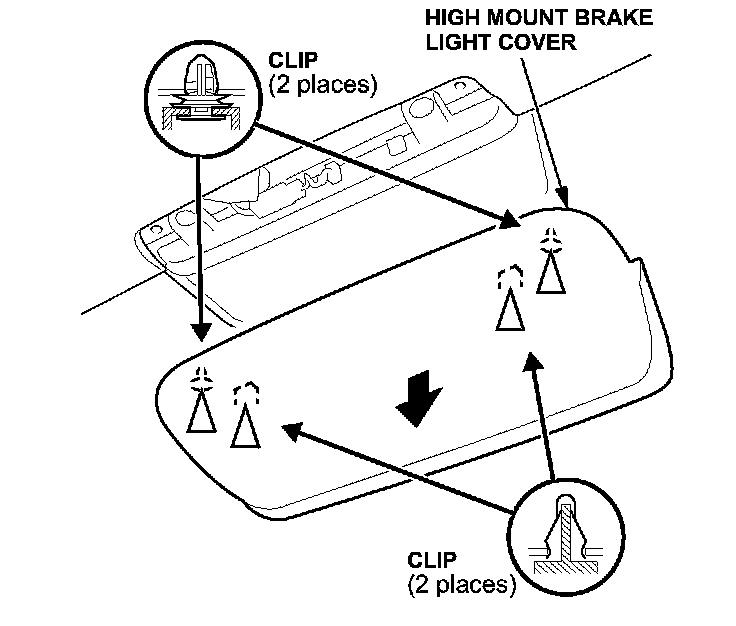 HIGH MOUNT BRAKE LIGHT COVER

CLIP
(2 places)

CLIP
(2 places)