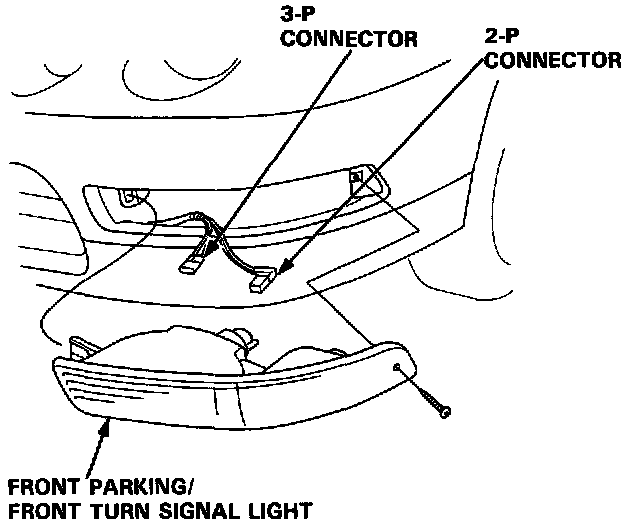 3-P
CONNECTOR

2-P
CONNECTOR

FRONT PARKING/
FRONT TURN SIGNAL LIGHT