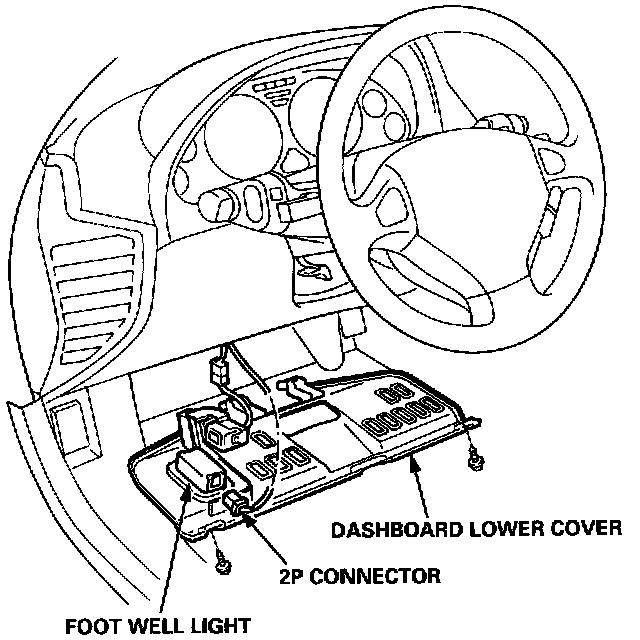 DASHBOARD LOWER COVER

2P CONNECTOR

FOOT WELL LIGHT