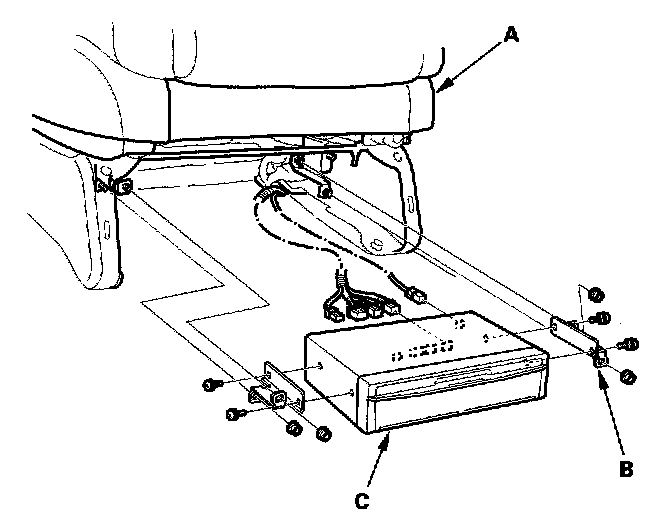 A
B
C