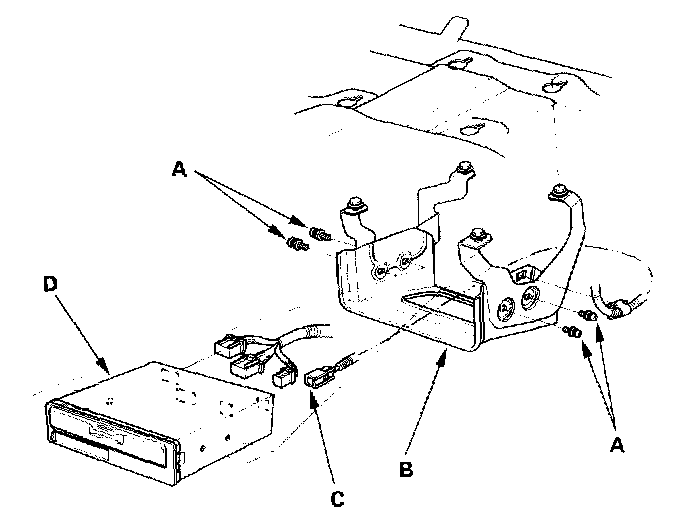 A

D

A

B

C