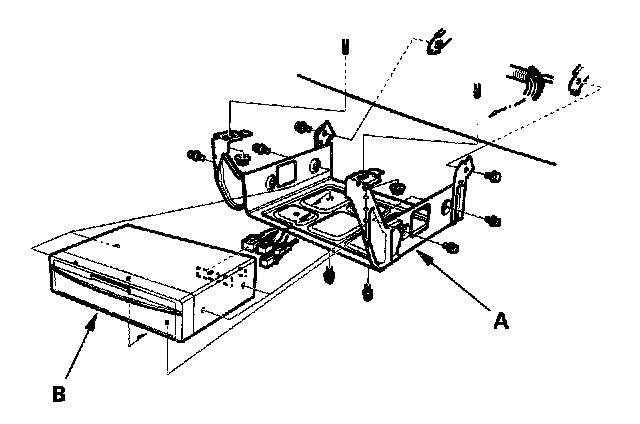 A

B