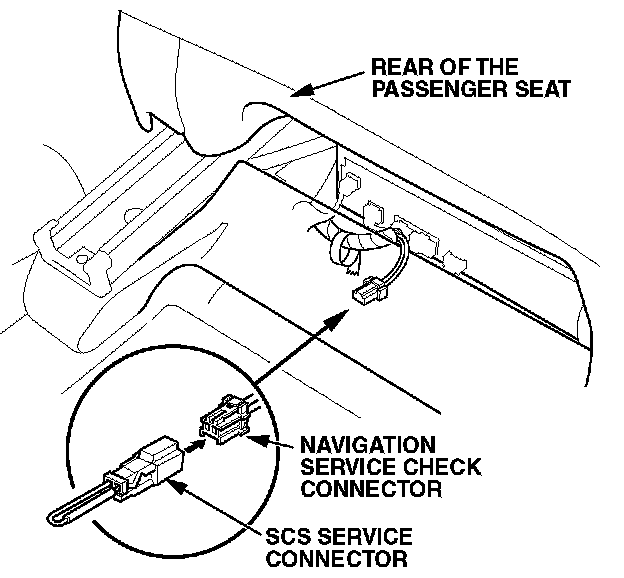 REAR OF THE PASSENGER SEAT

NAVIGATION SERVICE CHECK CONNECTOR

SCS SERVICE CONNECTOR