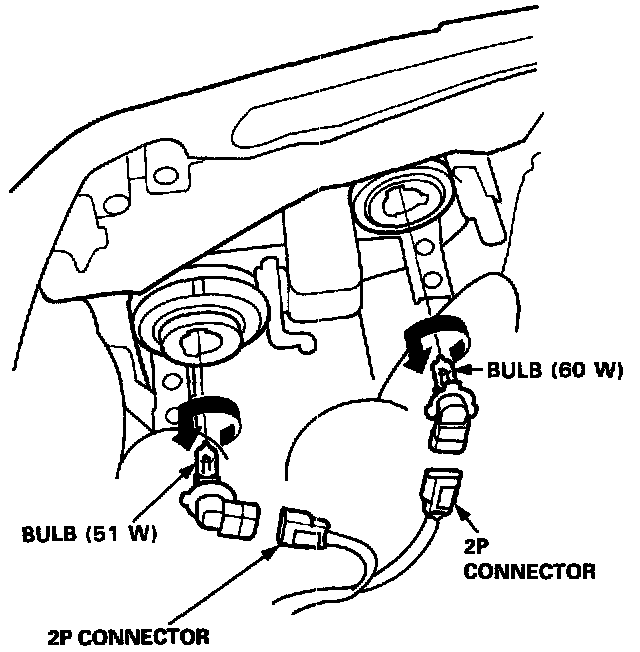 BULB (60 W)

BULB (51 W)

2P CONNECTOR

2P CONNECTOR