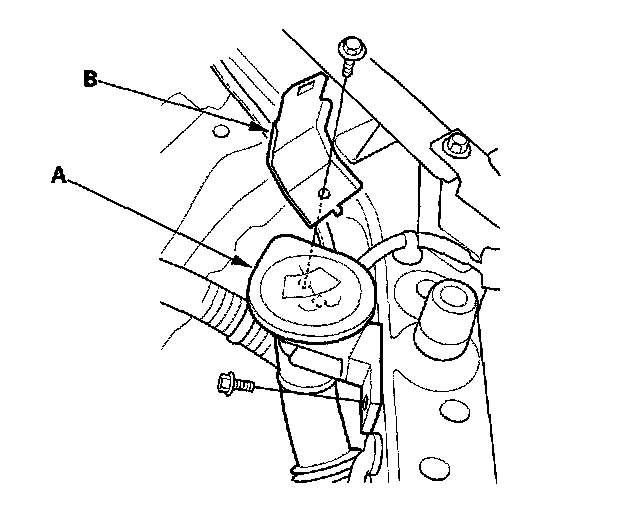 B

A