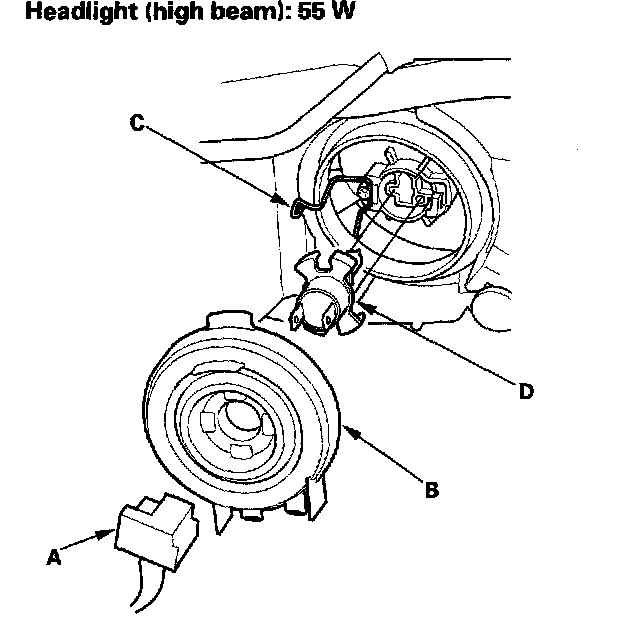 Headlight (high beam): 55 W

C

D

B

A