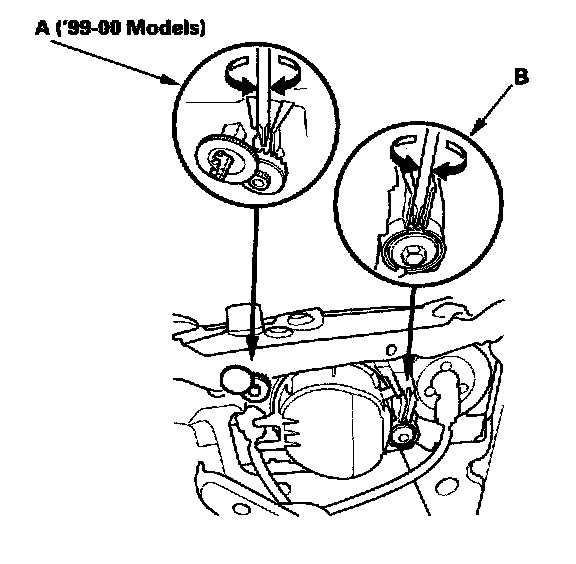 A ('99-00 Models)

B