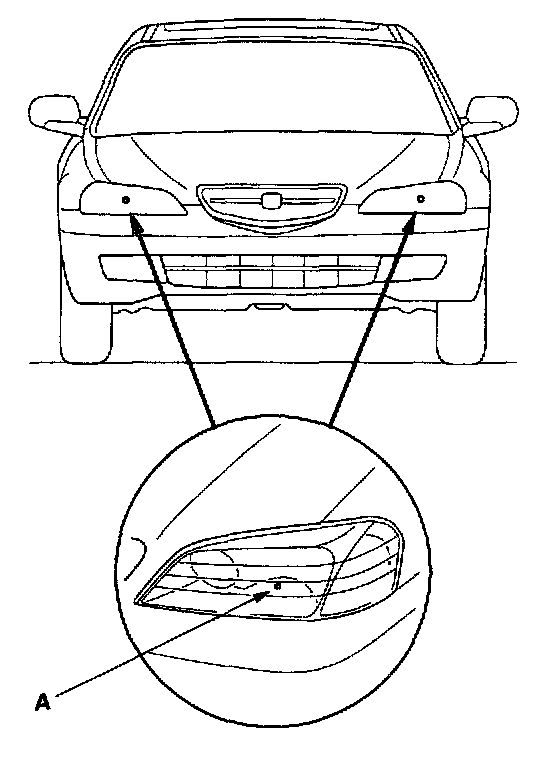 A