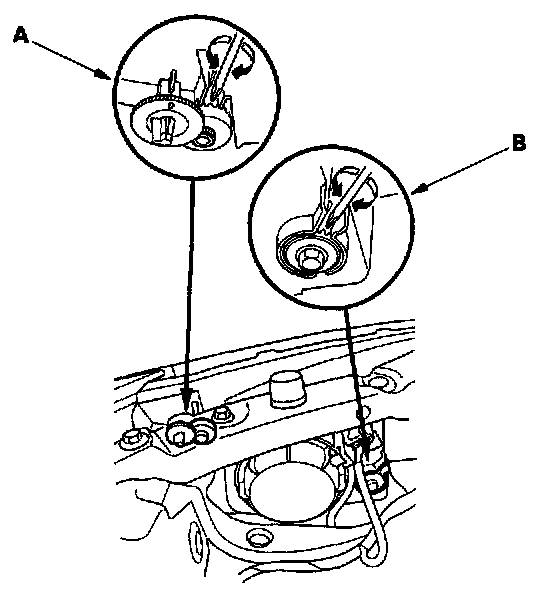 A

B