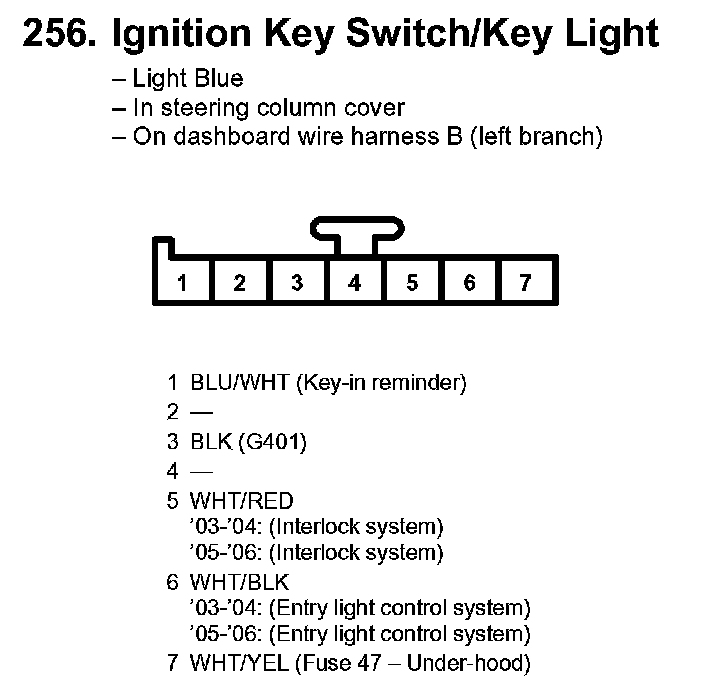 256. Ignition Key Switch/Key Light

– Light Blue
– In steering column cover
– On dashboard wire harness B (left branch)

1 2 3 4 5 6 7

1 BLU/WHT (Key-in reminder)
2 —
3 BLK (G401)
4 —
5 WHT/RED
'03-'04: (Interlock system)
'05-'06: (Interlock system)
6 WHT/BLK
'03-'04: (Entry light control system)
'05-'06: (Entry light control system)
7 WHT/YEL (Fuse 47 – Under-hood)