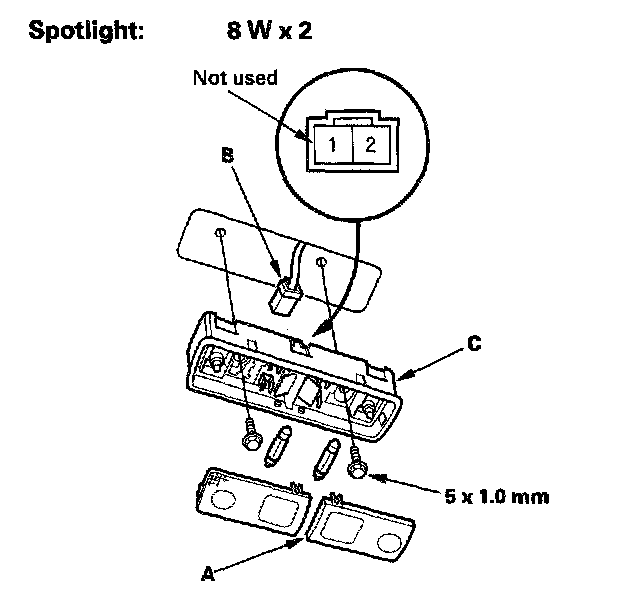 Spotlight: 8 W x 2

Not used

1 2

B

C

5 x 1.0 mm

A