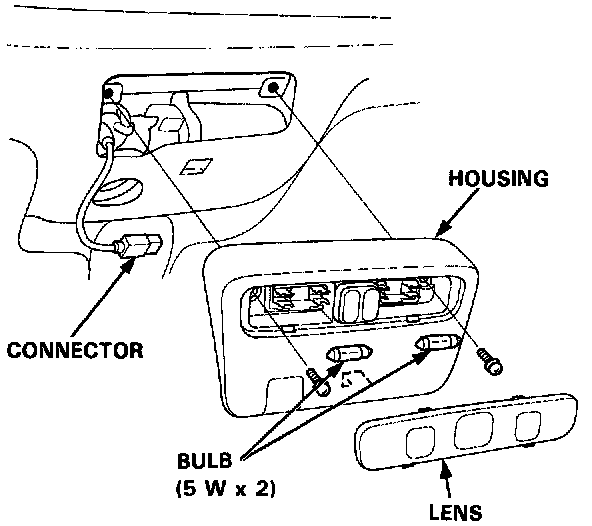 HOUSING

CONNECTOR

BULB
(5 W x 2)

LENS