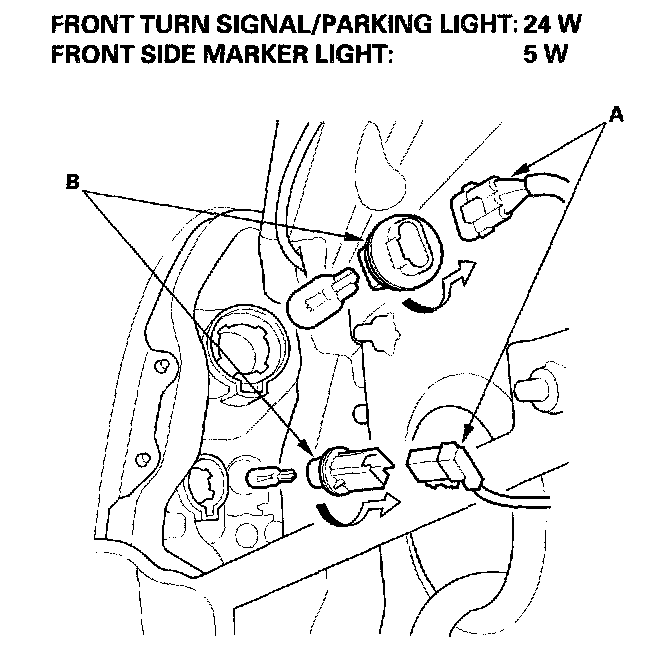 FRONT TURN SIGNAL/PARKING LIGHT: 24 W
FRONT SIDE MARKER LIGHT: 5 W

A

B